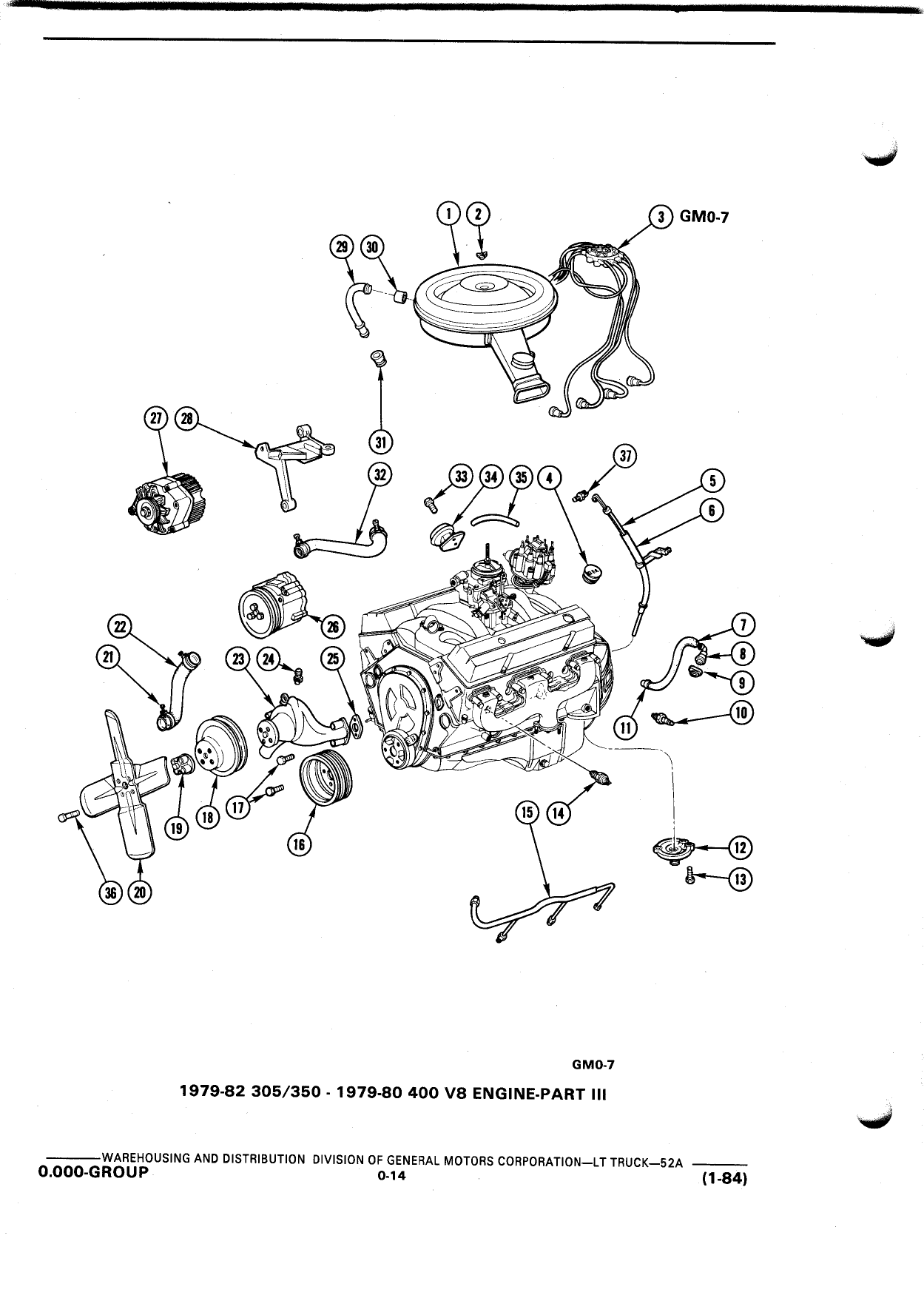 1 2 3 GM0-7

29 30

27 28

31

32

33 34 35 4

37

5

6

26

22

21

23 24 25

7

8

9

10

11

19 18 17 16

15 14

12

13

36 20

GM0-7

1979-82 305/350 - 1979-80 400 V8 ENGINE-PART III

WAREHOUSING AND DISTRIBUTION DIVISION OF GENERAL MOTORS CORPORATION—LT TRUCK—52A

0.000-GROUP

0-14

(1-84)